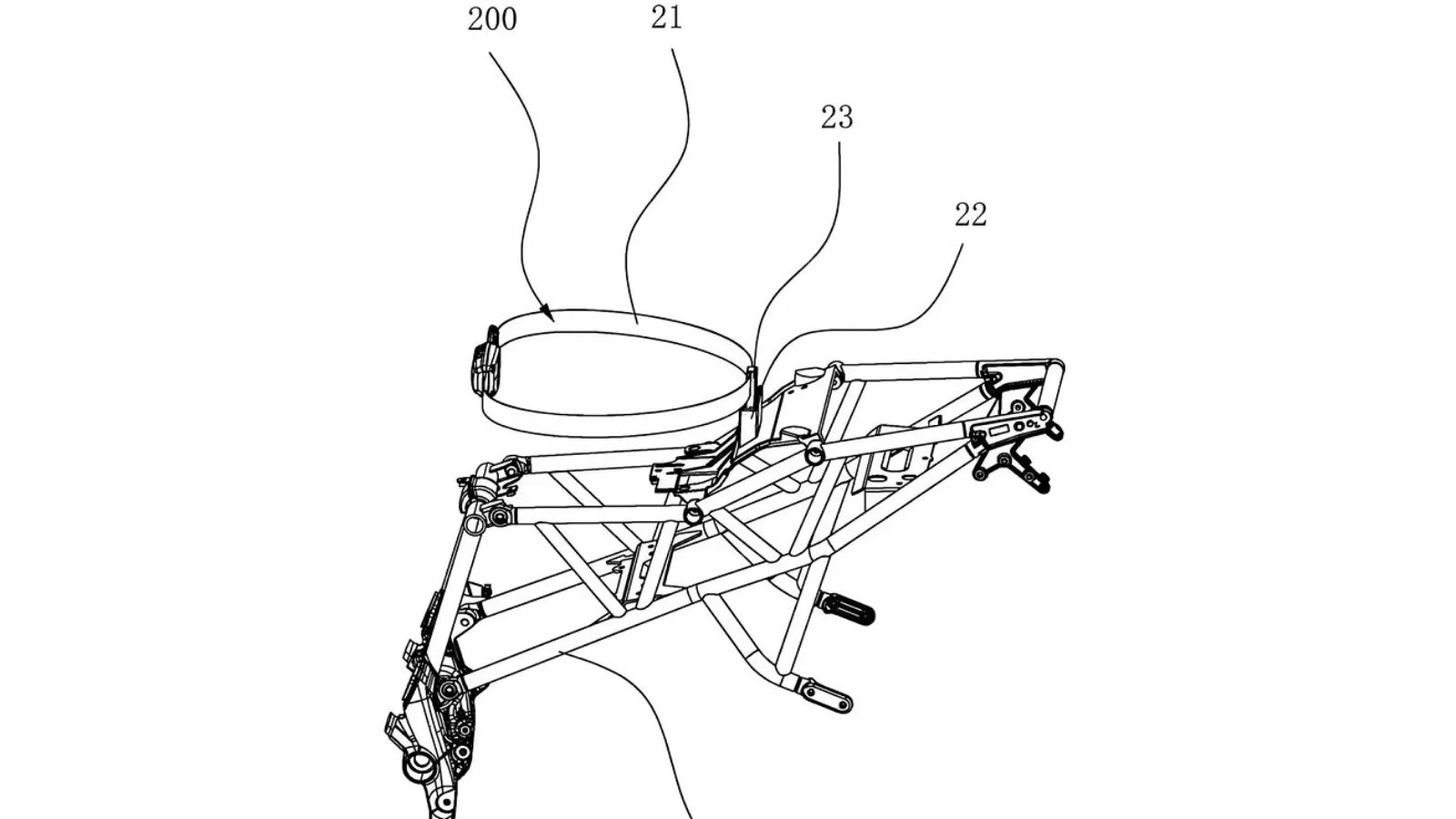 200
21
23
22